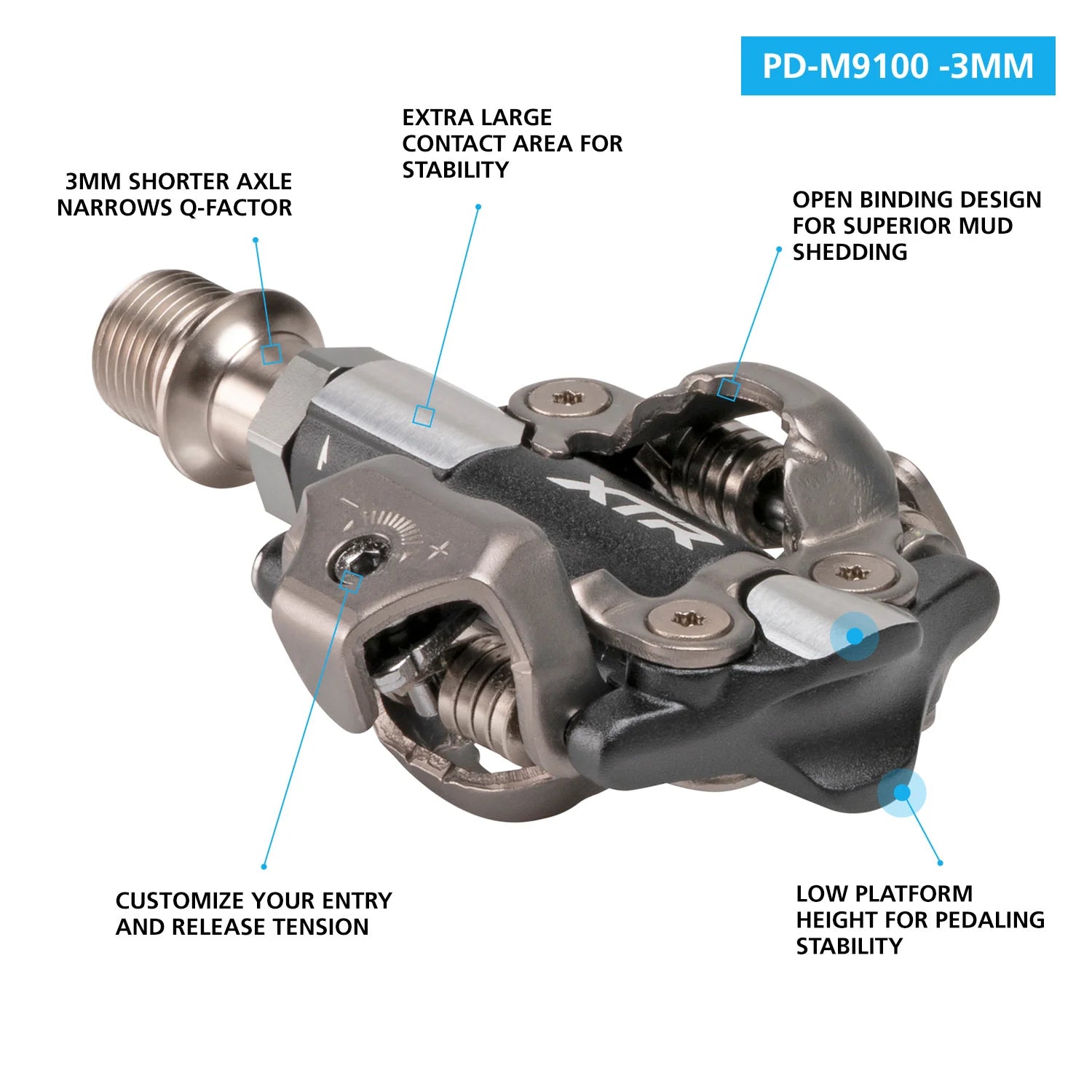 PD-M9100 -3MM

EXTRA LARGE CONTACT AREA FOR STABILITY

3MM SHORTER AXLE NARROWS Q-FACTOR

OPEN BINDING DESIGN FOR SUPERIOR MUD SHEDDING

XTR

CUSTOMIZE YOUR ENTRY AND RELEASE TENSION

LOW PLATFORM HEIGHT FOR PEDALING STABILITY